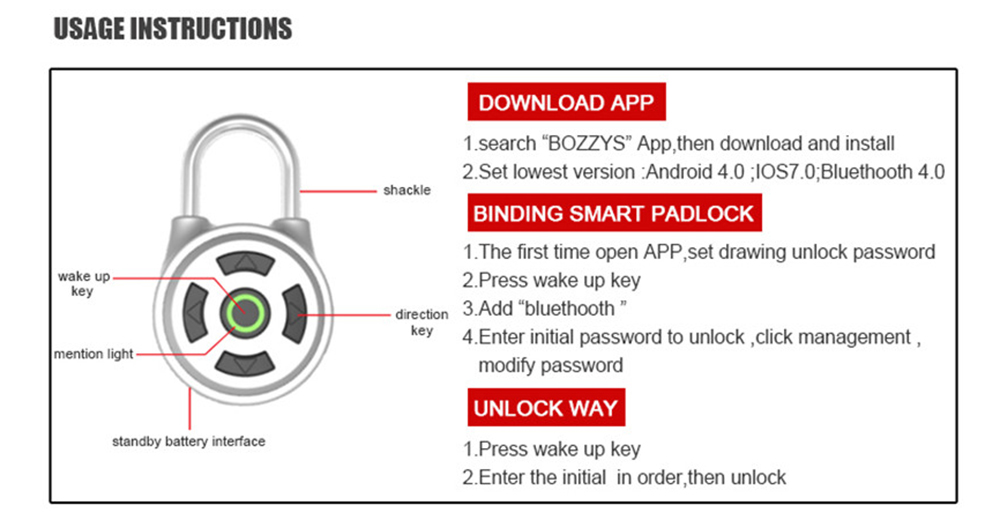 USAGE INSTRUCTIONS

shackle

wake up key

direction key

mention light

standby battery interface

DOWNLOAD APP

1.search “BOZZYS” App,then download and install
2.Set lowest version :Android 4.0 ;IOS7.0;Bluethooth 4.0

BINDING SMART PADLOCK

1.The first time open APP,set drawing unlock password
2.Press wake up key
3.Add “bluethooth ”
4.Enter initial password to unlock ,click management , modify password

UNLOCK WAY

1.Press wake up key
2.Enter the initial in order,then unlock