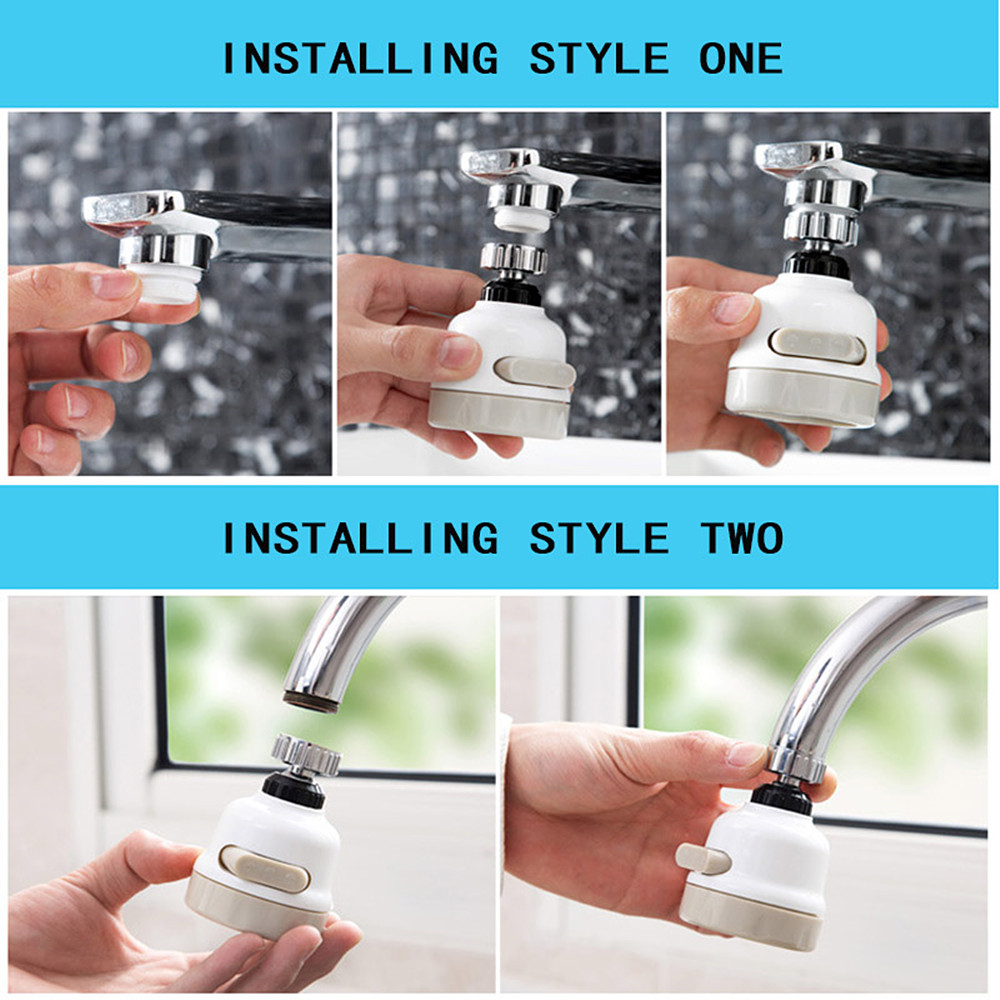 INSTALLING STYLE ONE

INSTALLING STYLE TWO